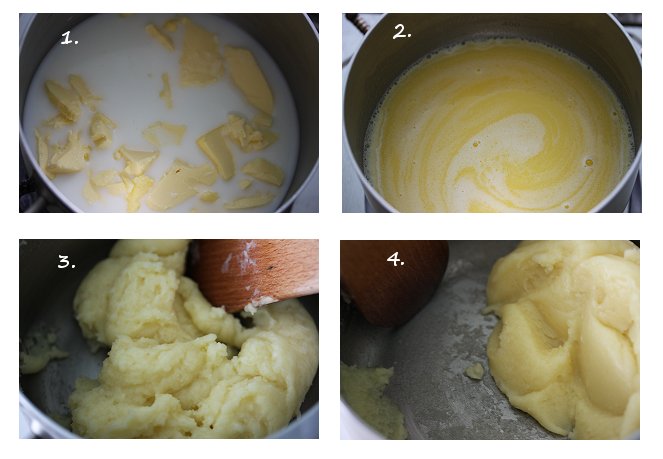 1.

2.

3.

4.