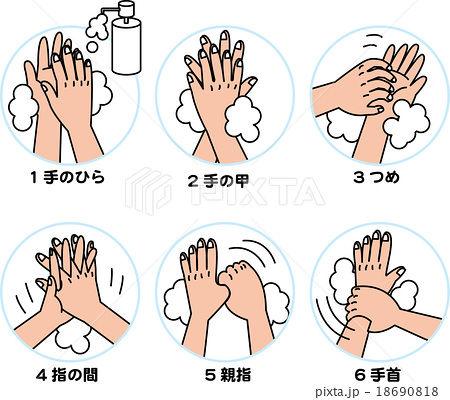 1 手のひら

2 手の甲

3 つめ

PIXTA

4 指の間

5 親指

6 手首

pixta.jp - 18690818