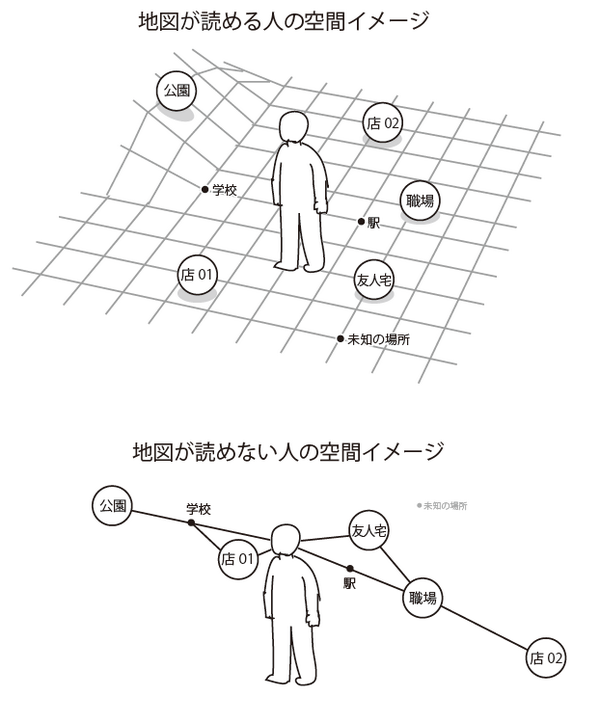 地図が読める人の空間イメージ

公園

店 02

学校

職場

駅

店 01

友人宅

未知の場所

地図が読めない人の空間イメージ

公園

学校

未知の場所

友人宅

店 01

駅

職場

店 02