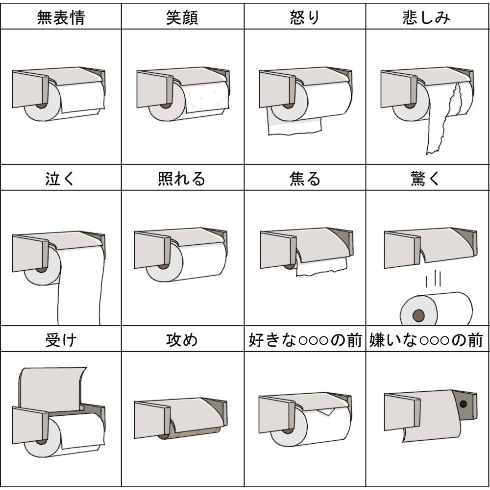 | 無表情 | 笑顔 | 怒り | 悲しみ |
|---|---|---|---|
| 泣く | 照れる | 焦る | 驚く |
| 受け | 攻め | 好きな○○○の前 | 嫌いな○○○の前 |