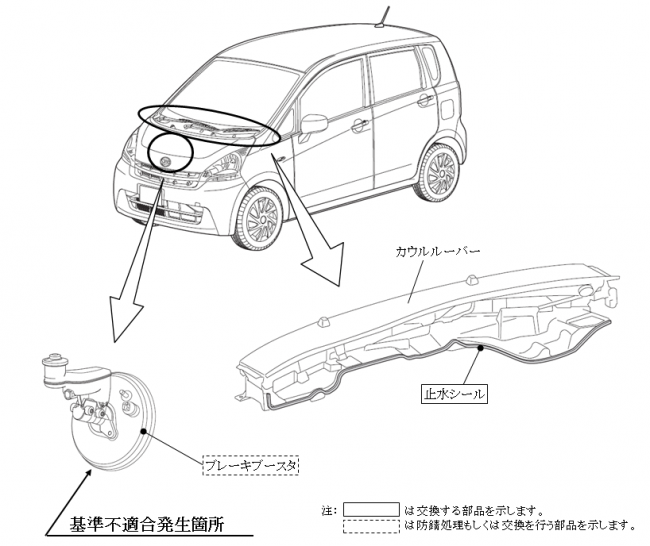 カウルルーバー

止水シール

ブレーキブースタ

基準不適合発生箇所

注: は交換する部品を示します。
は防錆処理もしくは交換を行う部品を示します。