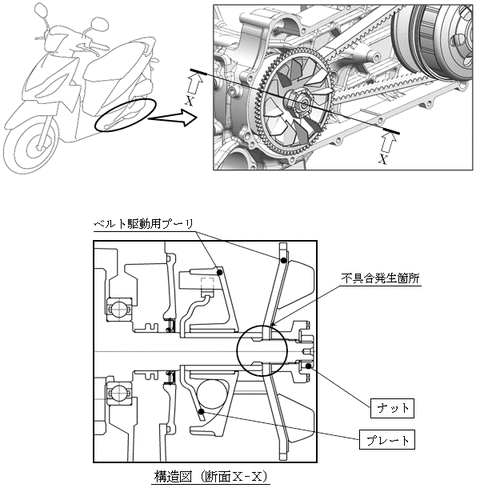 X

X

ベルト駆動用プーリ

不具合発生箇所

ナット

プレート

構造図（断面X-X）