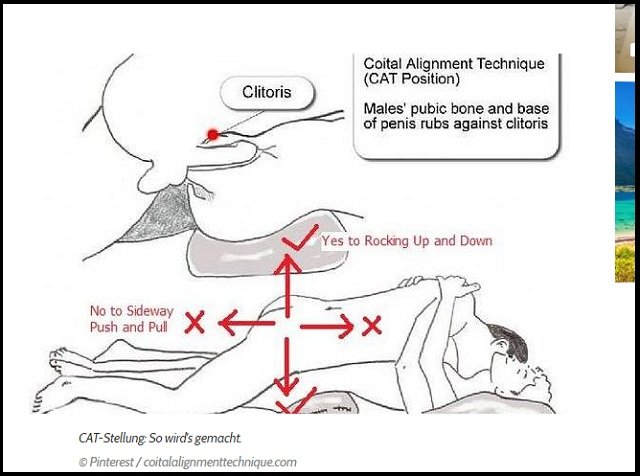 Clitoris

Coital Alignment Technique (CAT Position)

Males' pubic bone and base of penis rubs against clitoris

Yes to Rocking Up and Down

No to Sideway Push and Pull

CAT-Stellung: So wird's gemacht.

© Pinterest / coitalalignmenttechnique.com