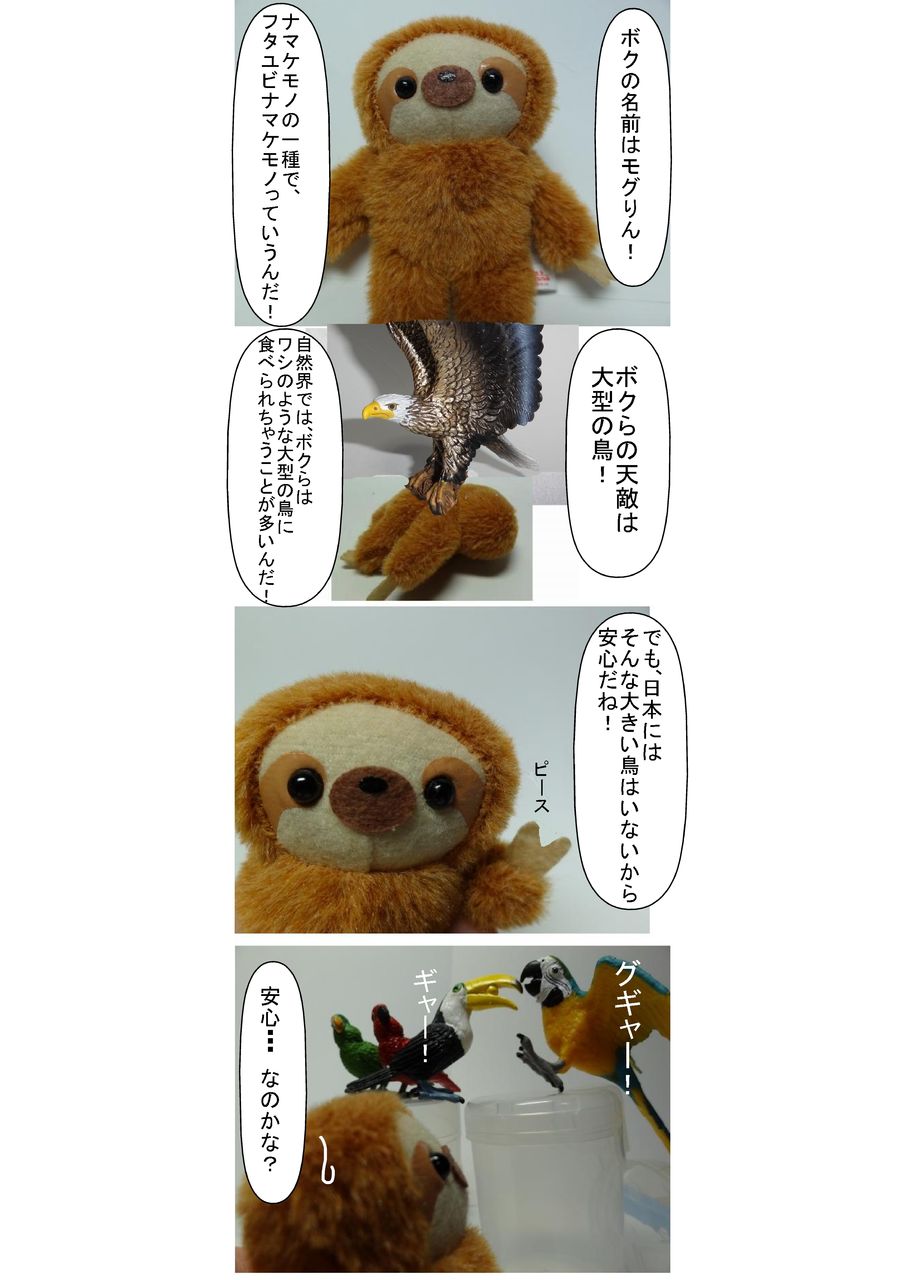 ボクの名前はモグりん！

ナマケモノの一種で、フタユビナマケモノっていうんだ！

ボクらの天敵は大型の鳥！

自然界では、ボクらはワシのような大型の鳥に食べられちゃうことが多いんだ！

でも、日本にはそんな大きい鳥はいないから安心だね！

ピース

グギャー！

ギャー！

安心… なのかな？