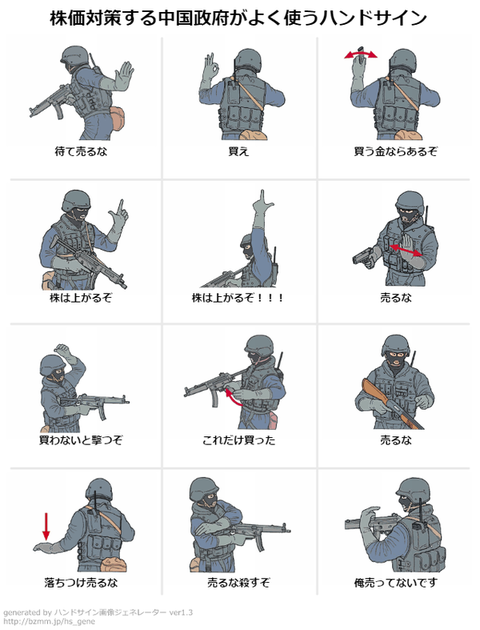 株価対策する中国政府がよく使うハンドサイン

待て売るな

買え

買う金ならあるぞ

株は上がるぞ

株は上がるぞ！！！

売るな

買わないと撃つぞ

これだけ買った

売るな

落ちつけ売るな

売るな殺すぞ

俺売ってないです

generated by ハンドサイン画像ジェネレーター ver1.3
http://bzmm.jp/hs_gene