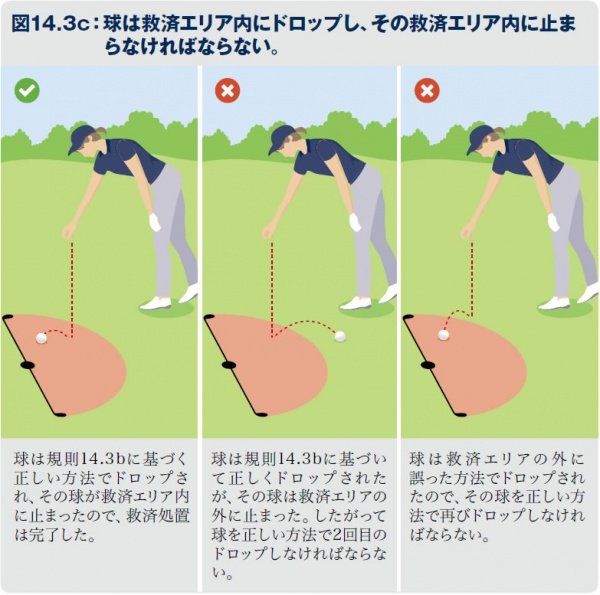 図14.3c：球は救済エリア内にドロップし、その救済エリア内に止まらなければならない。

球は規則14.3bに基づく正しい方法でドロップされ、その球が救済エリア内に止まったので、救済処置は完了した。

球は規則14.3bに基づいて正しくドロップされたが、その球は救済エリアの外に止まった。したがって球を正しい方法で2回目のドロップしなければならない。

球は救済エリアの外に誤った方法でドロップされたので、その球を正しい方法で再びドロップしなければならない。