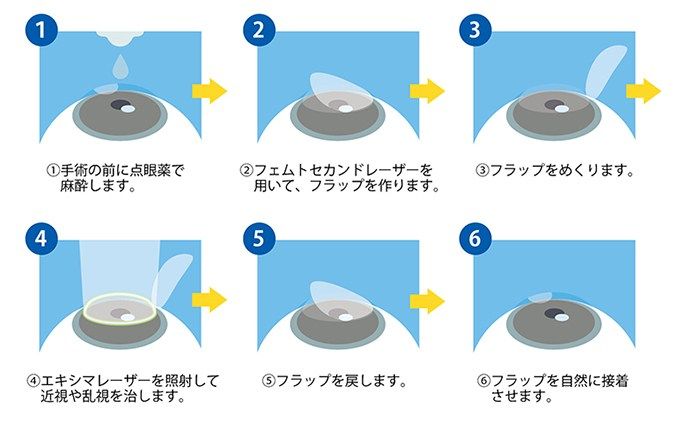 1

①手術の前に点眼薬で麻酔します。

2

②フェムトセカンドレーザーを用いて、フラップを作ります。

3

③フラップをめくります。

4

④エキシマレーザーを照射して近視や乱視を治します。

5

⑤フラップを戻します。

6

⑥フラップを自然に接着させます。