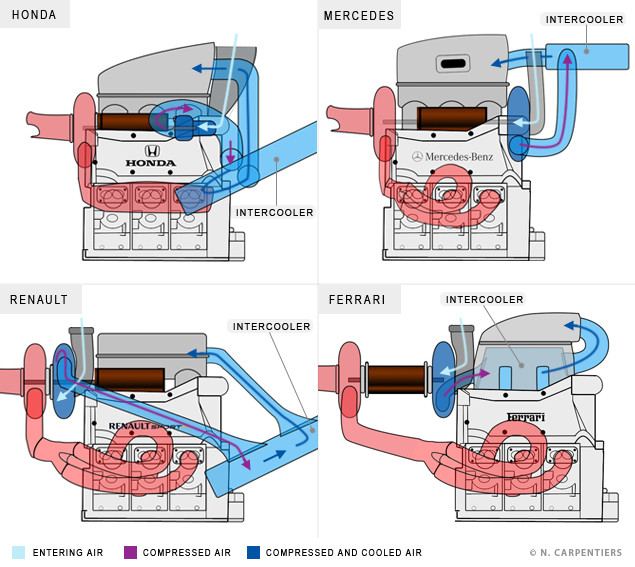 HONDA

HONDA

INTERCOOLER

MERCEDES

INTERCOOLER

Mercedes-Benz

RENAULT

INTERCOOLER

RENAULT SPORT

FERRARI

INTERCOOLER

Ferrari

ENTERING AIR COMPRESSED AIR COMPRESSED AND COOLED AIR © N. CARPENTIERS