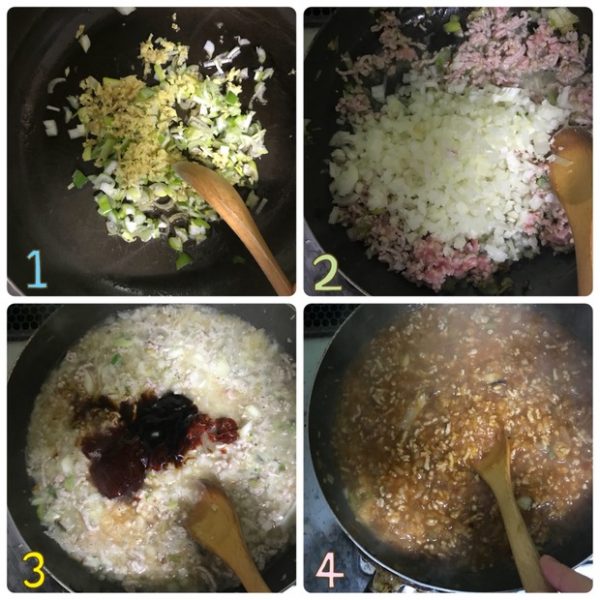 1
2
3
4