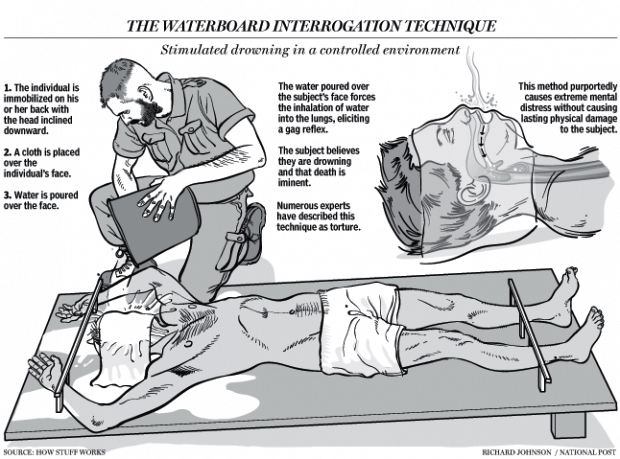 THE WATERBOARD INTERROGATION TECHNIQUE

Stimulated drowning in a controlled environment

1. The individual is immobilized on his or her back with the head inclined downward.

2. A cloth is placed over the individual's face.

3. Water is poured over the face.

The water poured over the subject's face forces the inhalation of water into the lungs, eliciting a gag reflex.

The subject believes they are drowning and that death is iminent.

Numerous experts have described this technique as torture.

This method purportedly causes extreme mental distress without causing lasting physical damage to the subject.

SOURCE: HOW STUFF WORKS

RICHARD JOHNSON / NATIONAL POST