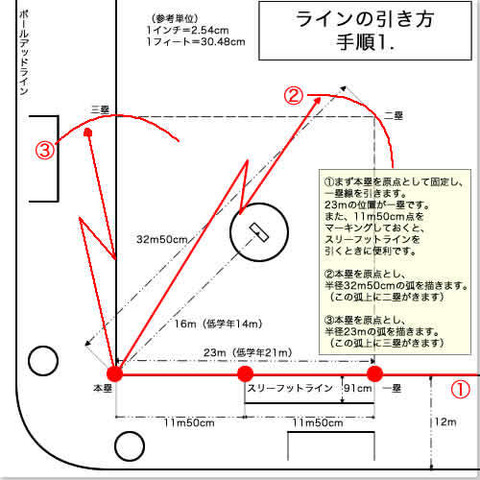 ボールデッドライン

（参考単位）
1インチ＝2.54cm
1フィート＝30.48cm

ラインの引き方
手順1.

②

三塁

二塁

③

①まず本塁を原点として固定し、一塁線を引きます。
23mの位置が一塁です。
また、11m50cm点をマーキングしておくと、スリーフットラインを引くときに便利です。

②本塁を原点とし、半径32m50cmの弧を描きます。
（この弧上に二塁がきます）

③本塁を原点とし、半径23mの弧を描きます。
（この弧上に三塁がきます）

32m50cm

16m（低学年14m）

23m（低学年21m）

本塁

スリーフットライン

91cm

一塁

①

11m50cm

11m50cm

12m