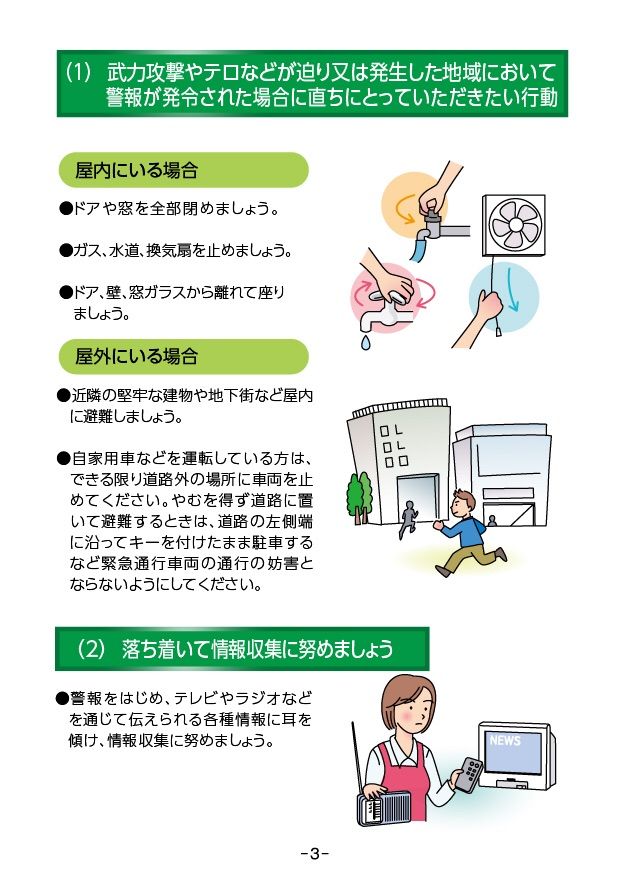 (1) 武力攻撃やテロなどが迫り又は発生した地域において警報が発令された場合に直ちにとっていただきたい行動

屋内にいる場合

●ドアや窓を全部閉めましょう。

●ガス、水道、換気扇を止めましょう。

●ドア、壁、窓ガラスから離れて座りましょう。

屋外にいる場合

●近隣の堅牢な建物や地下街など屋内に避難しましょう。

●自家用車などを運転している方は、できる限り道路外の場所に車両を止めてください。やむを得ず道路に置いて避難するときは、道路の左側端に沿ってキーを付けたまま駐車するなど緊急通行車両の通行の妨害とならないようにしてください。

(2) 落ち着いて情報収集に努めましょう

●警報をはじめ、テレビやラジオなどを通じて伝えられる各種情報に耳を傾け、情報収集に努めましょう。

NEWS

-3-