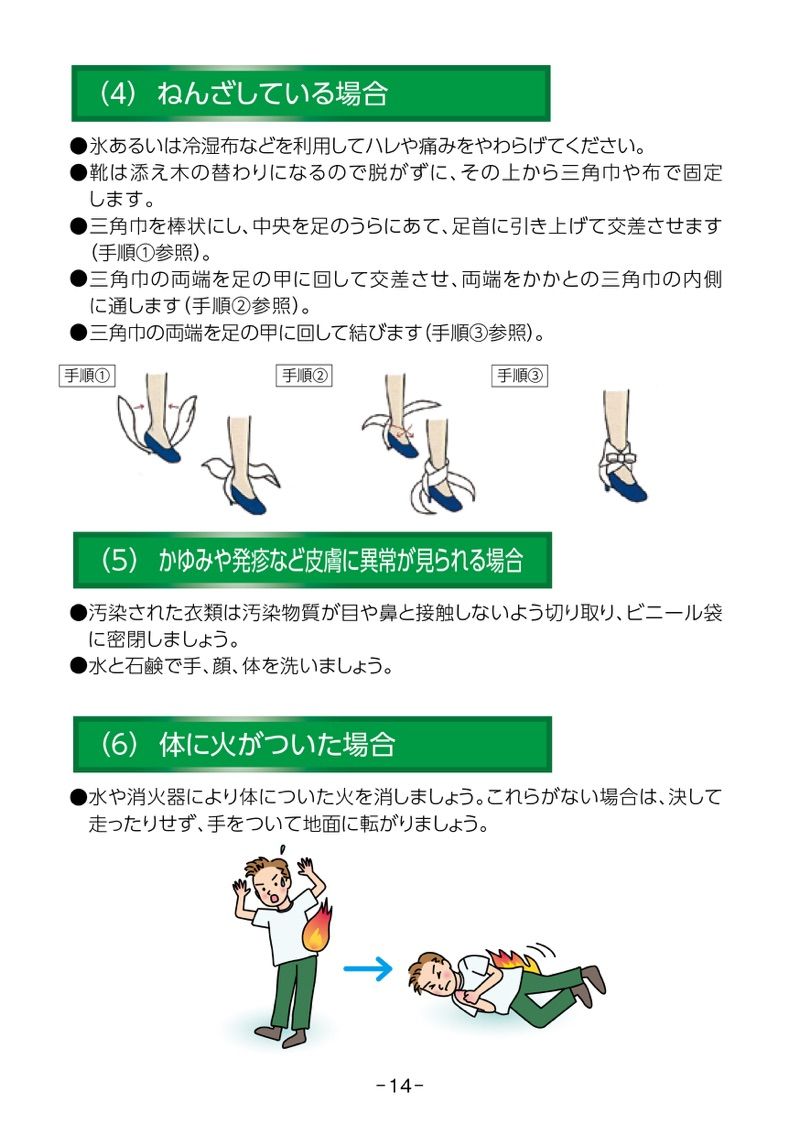 (4) ねんざしている場合

●氷あるいは冷湿布などを利用してハレや痛みをやわらげてください。
●靴は添え木の替わりになるので脱がずに、その上から三角巾や布で固定します。
●三角巾を棒状にし、中央を足のうらにあて、足首に引き上げて交差させます(手順①参照)。
●三角巾の両端を足の甲に回して交差させ、両端をかかとの三角巾の内側に通します(手順②参照)。
●三角巾の両端を足の甲に回して結びます(手順③参照)。

手順①

手順②

手順③

(5) かゆみや発疹など皮膚に異常が見られる場合

●汚染された衣類は汚染物質が目や鼻と接触しないよう切り取り、ビニール袋に密閉しましょう。
●水と石鹸で手、顔、体を洗いましょう。

(6) 体に火がついた場合

●水や消火器により体についた火を消しましょう。これらがない場合は、決して走ったりせず、手をついて地面に転がりましょう。

-14-