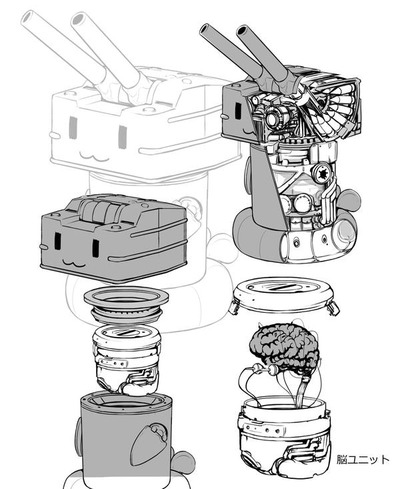 脳ユニット