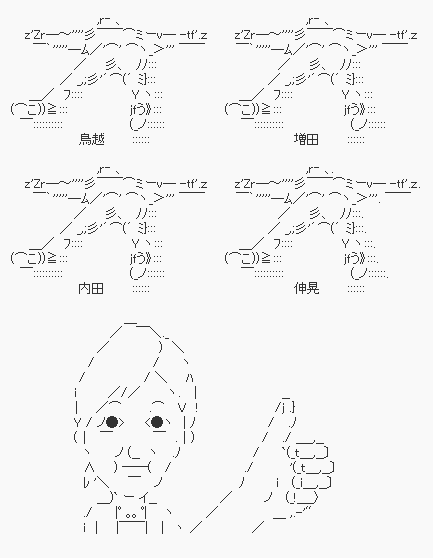 鳥越

増田

内田

伸晃