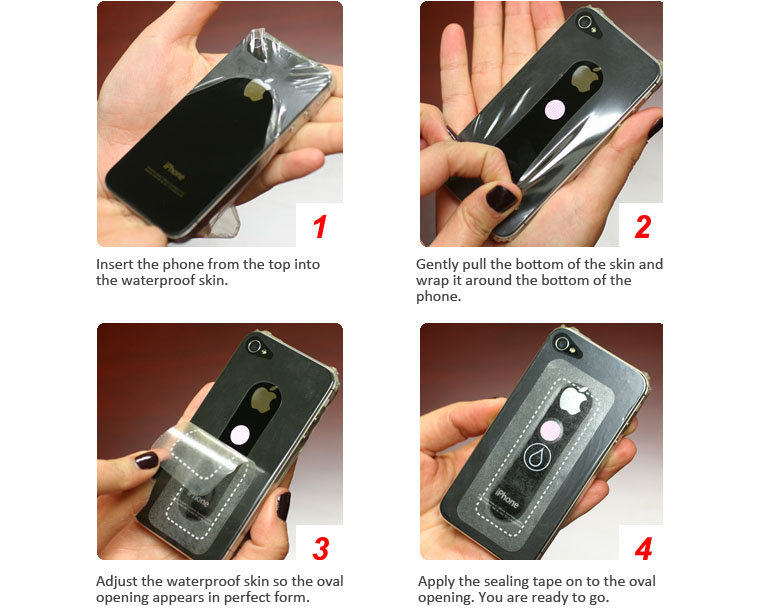 iPhone

1

Insert the phone from the top into the waterproof skin.

2

Gently pull the bottom of the skin and wrap it around the bottom of the phone.

iPhone

3

Adjust the waterproof skin so the oval opening appears in perfect form.

iPhone

4

Apply the sealing tape on to the oval opening. You are ready to go.