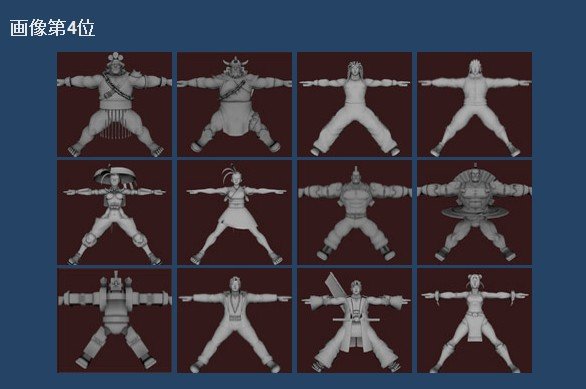 画像第4位