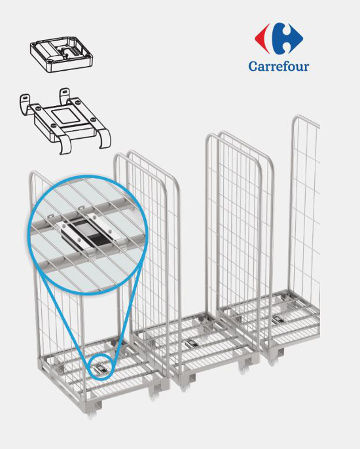 Carrefour