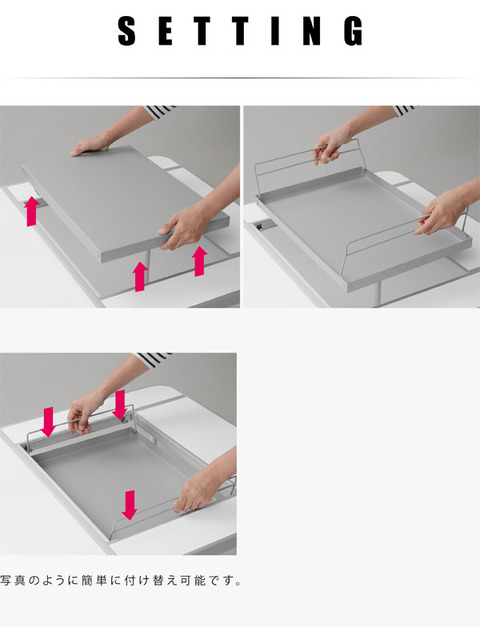 SETTING

写真のように簡単に付け替え可能です。