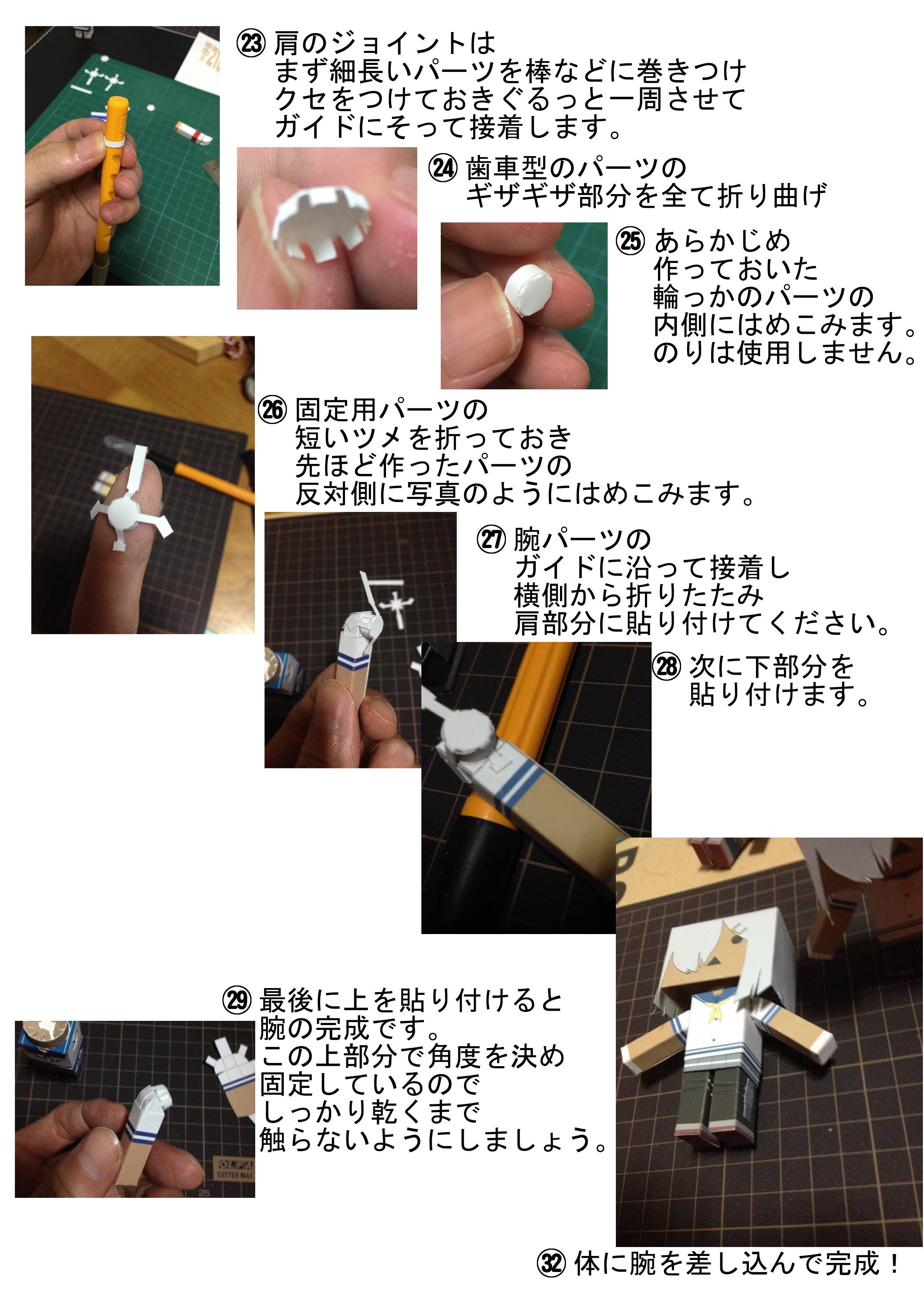 ㉓ 肩のジョイントは
まず細長いパーツを棒などに巻きつけ
クセをつけておきぐるっと一周させて
ガイドにそって接着します。

㉔ 歯車型のパーツの
ギザギザ部分を全て折り曲げ

㉕ あらかじめ
作っておいた
輪っかのパーツの
内側にはめこみます。
のりは使用しません。

㉖ 固定用パーツの
短いツメを折っておき
先ほど作ったパーツの
反対側に写真のようにはめこみます。

㉗ 腕パーツの
ガイドに沿って接着し
横側から折りたたみ
肩部分に貼り付けてください。

㉘ 次に下部分を
貼り付けます。

㉙ 最後に上を貼り付けると
腕の完成です。
この上部分で角度を決め
固定しているので
しっかり乾くまで
触らないようにしましょう。

OLFA
CUTTER MAT
25

㉜ 体に腕を差し込んで完成！