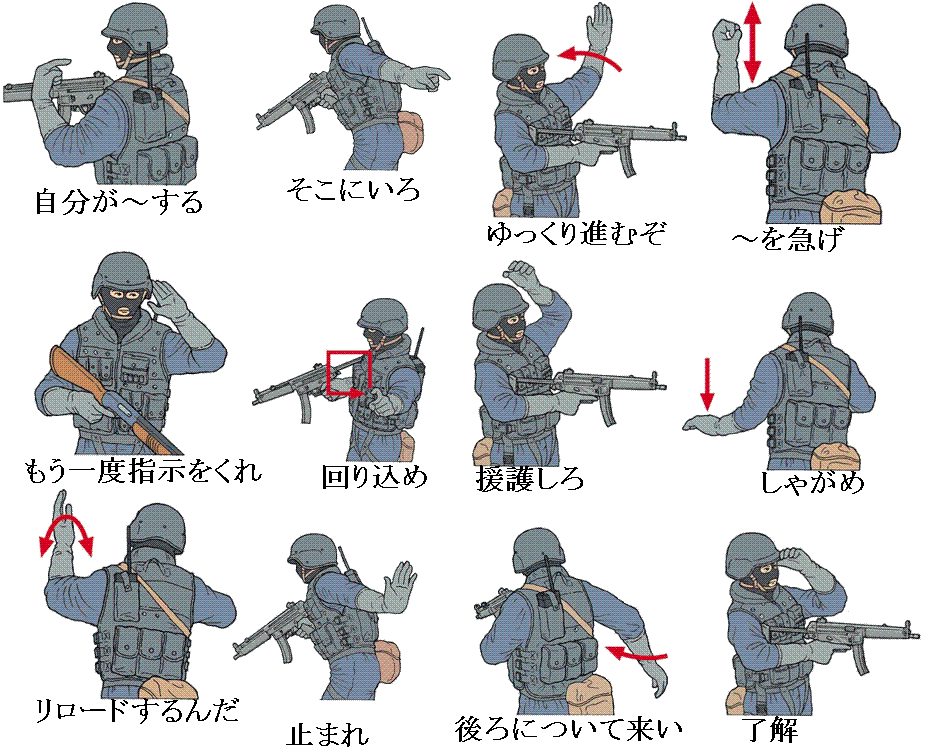 自分が～する

そこにいろ

ゆっくり進むぞ

～を急げ

もう一度指示をくれ

回り込め

援護しろ

しゃがめ

リロードするんだ

止まれ

後ろについて来い

了解