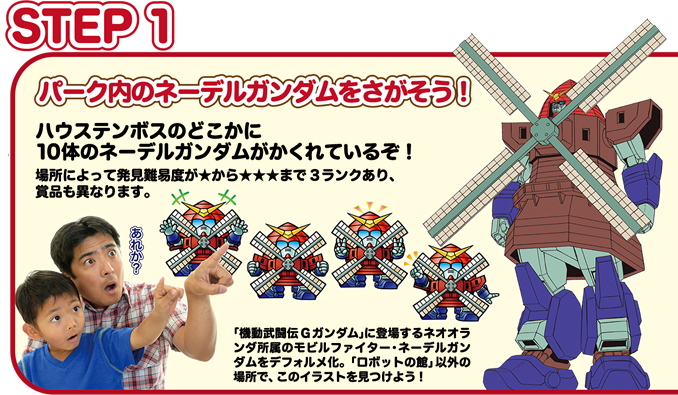 STEP 1

パーク内のネーデルガンダムをさがそう！

ハウステンボスのどこかに
10体のネーデルガンダムがかくれているぞ！

場所によって発見難易度が★から★★★まで 3ランクあり、賞品も異なります。

あれか？

「機動武闘伝Ｇガンダム」に登場するネオオランダ所属のモビルファイター・ネーデルガンダムをデフォルメ化。「ロボットの館」以外の場所で、このイラストを見つけよう！