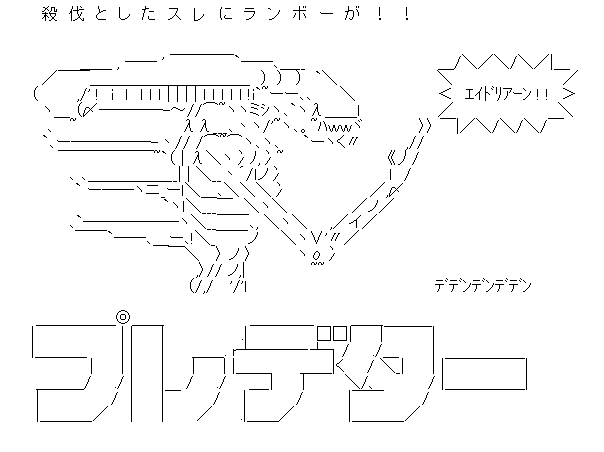 殺伐としたスレにランボーが！！

エイドリアーン！！

デデンデンデデン

プレデター