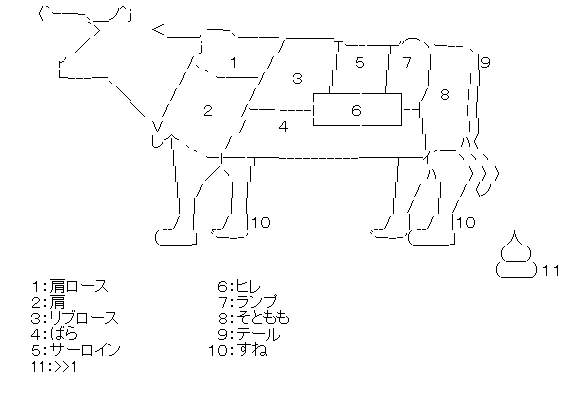 1
5
7
9
3
8
2
6
4
10
10
11

1:肩ロース
2:肩
3:リブロース
4:ばら
5:サーロイン
11:>>1

6:ヒレ
7:ランプ
8:そともも
9:テール
10:すね