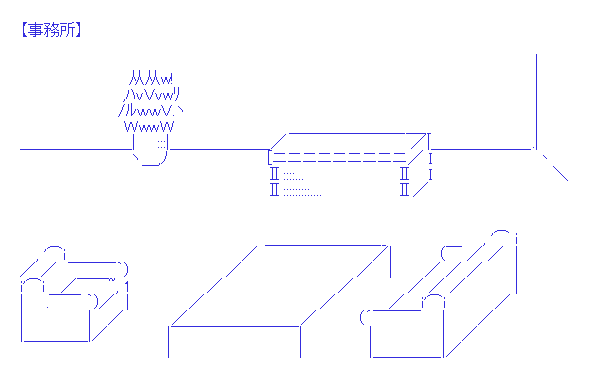 【事務所】