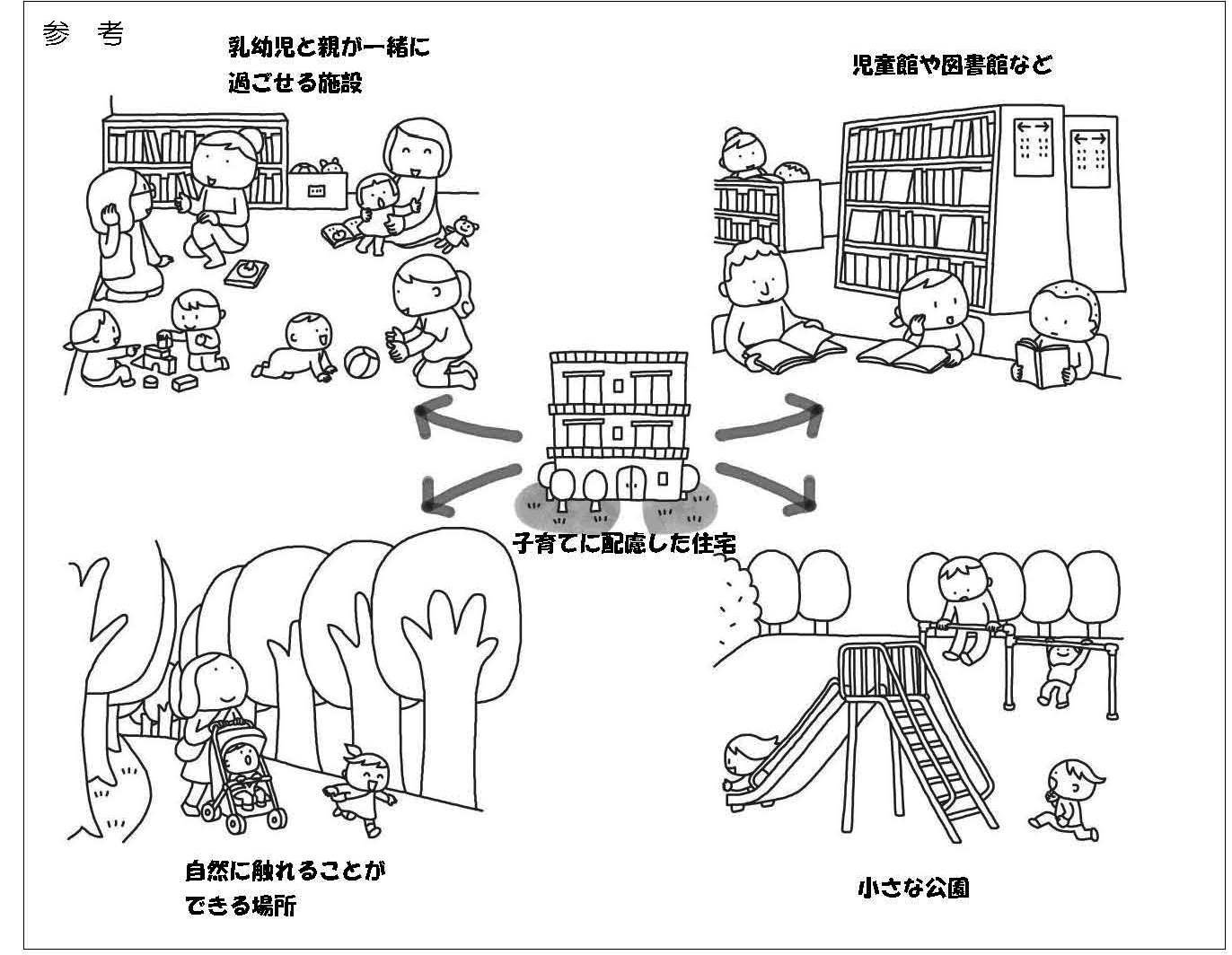 参　考

乳幼児と親が一緒に過ごせる施設

児童館や図書館など

子育てに配慮した住宅

自然に触れることができる場所

小さな公園