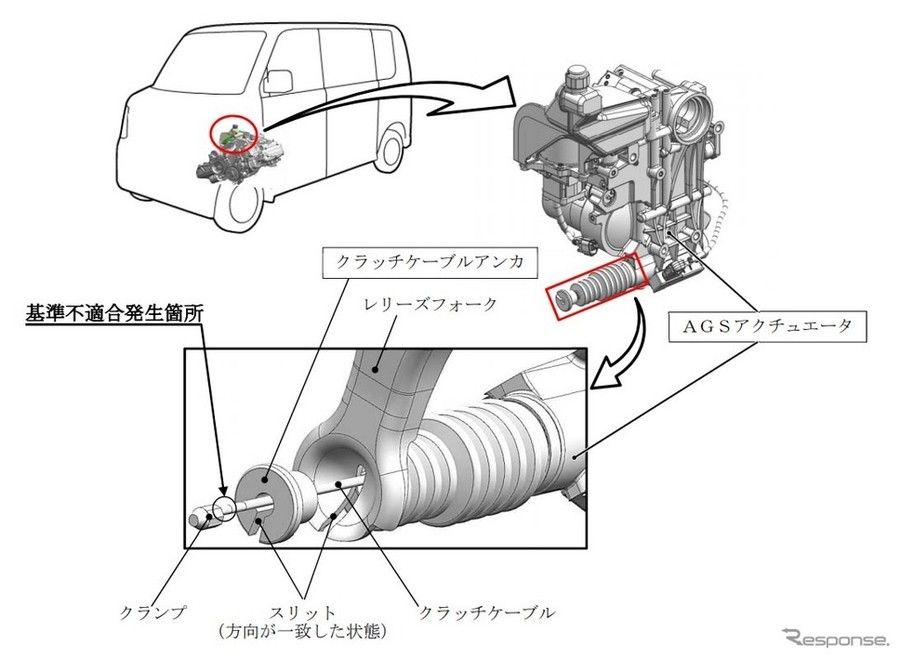 クラッチケーブルアンカ

基準不適合発生箇所

レリーズフォーク

AGSアクチュエータ

クランプ

スリット
(方向が一致した状態)

クラッチケーブル

Response.