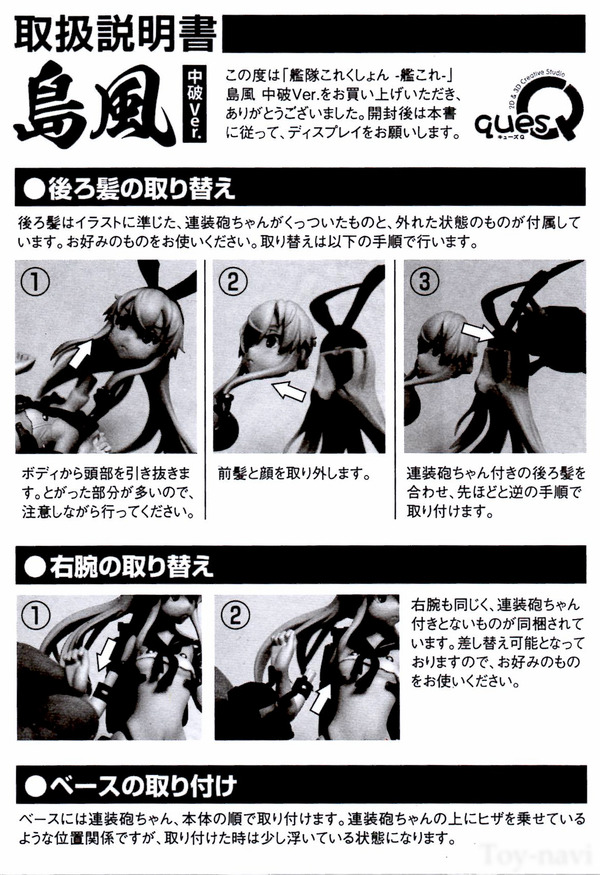 取扱説明書

島風 中破Ver.

この度は「艦隊これくしょん -艦これ-」島風 中破Ver.をお買い上げいただき、ありがとうございました。開封後は本書に従って、ディスプレイをお願いします。

2D & 3D Creative Studio
quesQ
キューズQ

●後ろ髪の取り替え

後ろ髪はイラストに準じた、連装砲ちゃんがくっついたものと、外れた状態のものが付属しています。お好みのものをお使いください。取り替えは以下の手順で行います。

①
ボディから頭部を引き抜きます。とがった部分が多いので、注意しながら行ってください。

②
前髪と顔を取り外します。

③
連装砲ちゃん付きの後ろ髪を合わせ、先ほどと逆の手順で取り付けます。

●右腕の取り替え

①

②

右腕も同じく、連装砲ちゃん付きとないものが同梱されています。差し替え可能となっておりますので、お好みのものをお使いください。

●ベースの取り付け

ベースには連装砲ちゃん、本体の順で取り付けます。連装砲ちゃんの上にヒザを乗せているような位置関係ですが、取り付けた時は少し浮いている状態になります。

Toy-navi