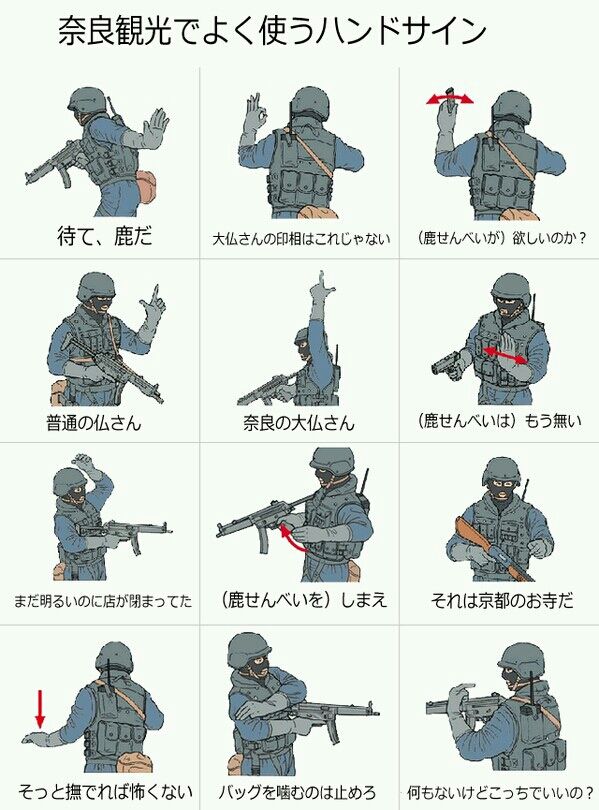 奈良観光でよく使うハンドサイン

待て、鹿だ

大仏さんの印相はこれじゃない

（鹿せんべいが）欲しいのか？

普通の仏さん

奈良の大仏さん

（鹿せんべいは）もう無い

まだ明るいのに店が閉まってた

（鹿せんべいを）しまえ

それは京都のお寺だ

そっと撫でれば怖くない

バッグを噛むのは止めろ

何もないけどこっちでいいの？