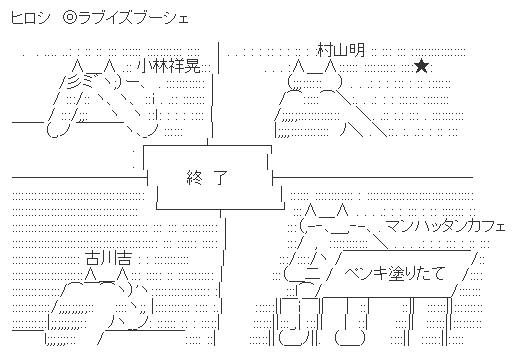 ヒロシ ◎ラブイズブーシェ

小林祥晃

村山明

★

終 了

マンハッタンカフェ

古川吉

ペンキ塗りたて