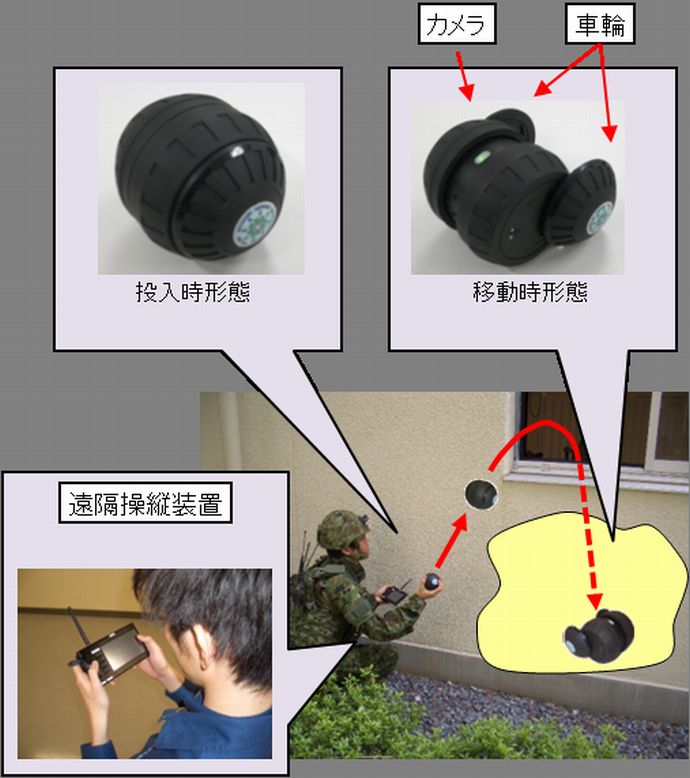 カメラ

車輪

投入時形態

移動時形態

遠隔操縦装置