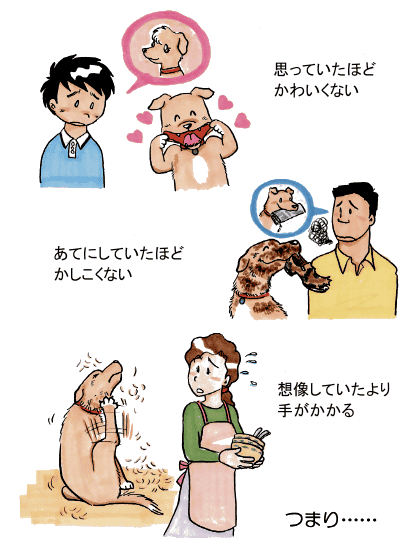 思っていたほど
かわいくない

あてにしていたほど
かしこくない

想像していたより
手がかかる

つまり……