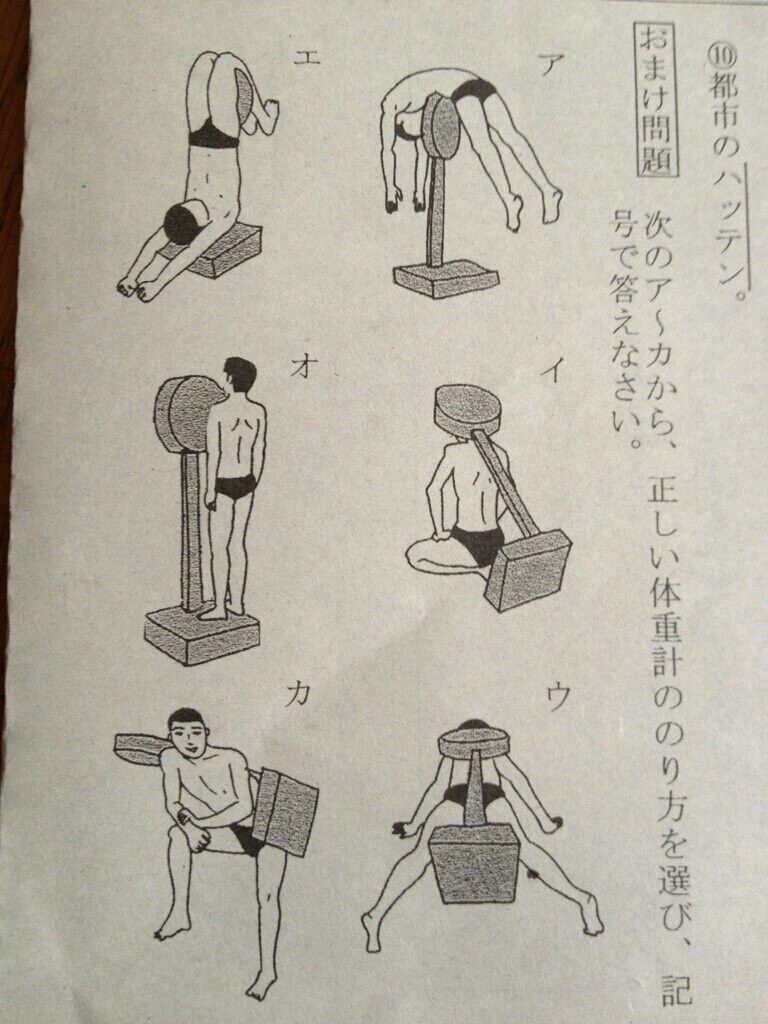 ⑩都市のハッテン。

おまけ問題

次のア~カから、正しい体重計ののり方を選び、記号で答えなさい。

ア

イ

ウ

エ

オ

カ