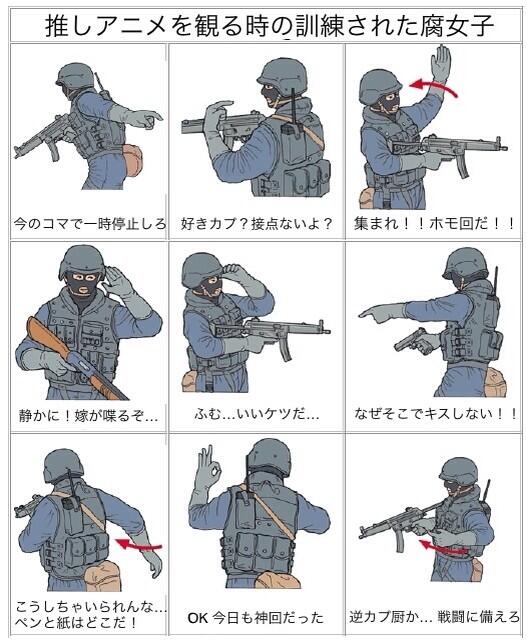 推しアニメを観る時の訓練された腐女子

今のコマで一時停止しろ

好きカプ？接点ないよ？

集まれ！！ホモ回だ！！

静かに！嫁が喋るぞ…

ふむ…いいケツだ…

なぜそこでキスしない！！

こうしちゃいられんな…
ペンと紙はどこだ！

OK 今日も神回だった

逆カプ厨か… 戦闘に備えろ