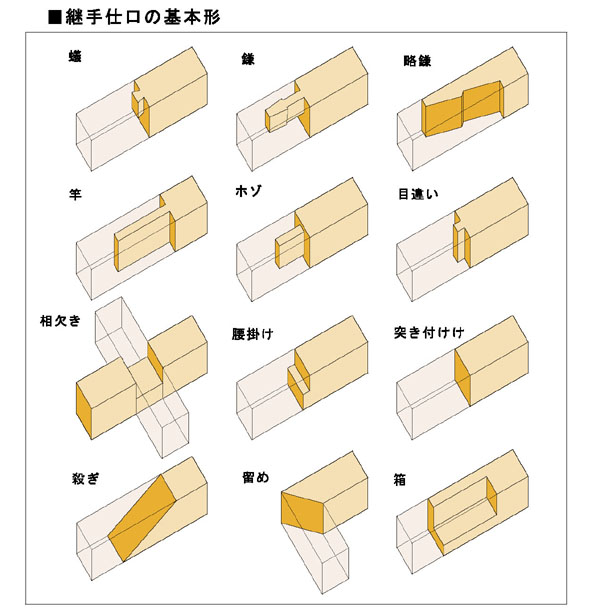 ■継手仕口の基本形

蟻

鎌

略鎌

竿

ホゾ

目違い

相欠き

腰掛け

突き付けけ

殺ぎ

留め

箱