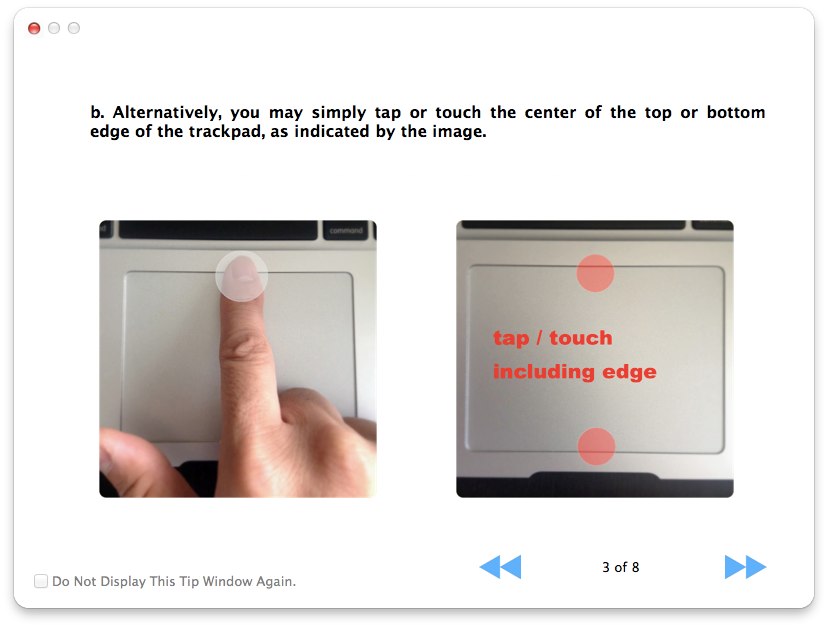 b. Alternatively, you may simply tap or touch the center of the top or bottom edge of the trackpad, as indicated by the image.

command

tap / touch
including edge

Do Not Display This Tip Window Again.

3 of 8