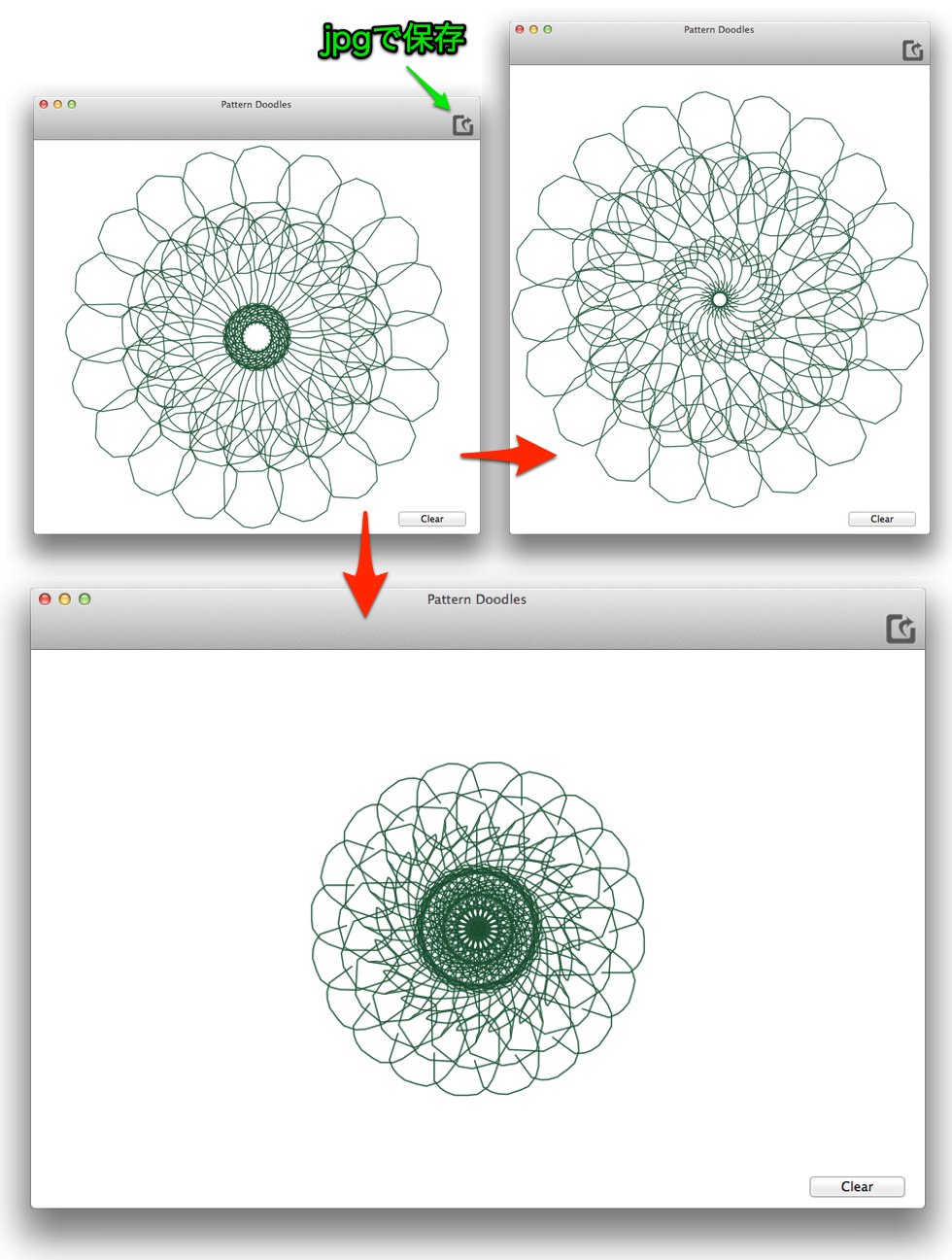 jpgで保存

Pattern Doodles

Clear

Pattern Doodles

Clear

Pattern Doodles

Clear