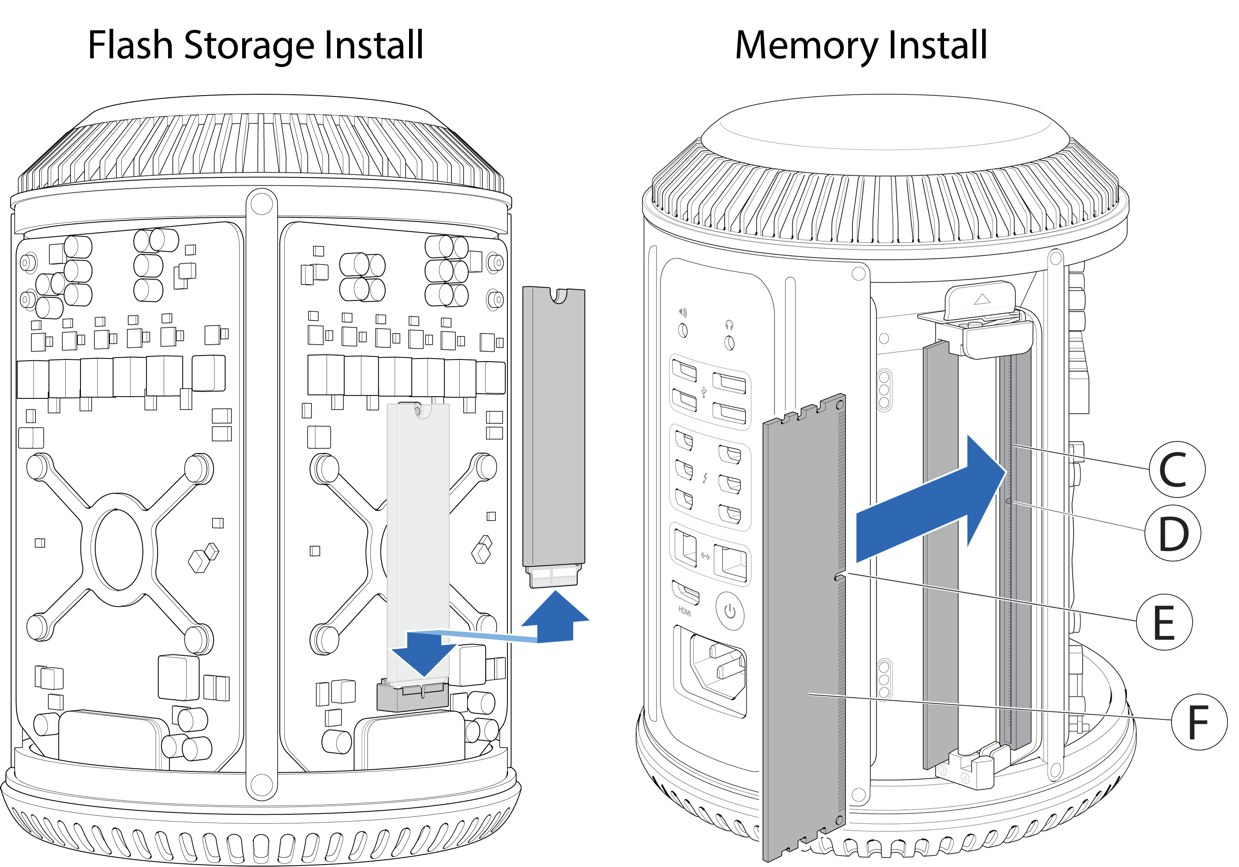 Flash Storage Install

Memory Install

HDMI

C

D

E

F