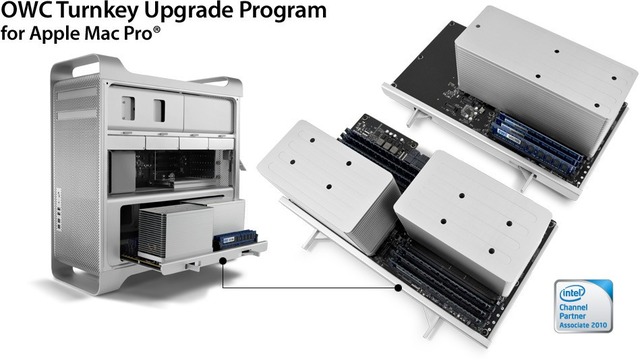 OWC Turnkey Upgrade Program
for Apple Mac Pro®

intel
Channel Partner
Associate 2010