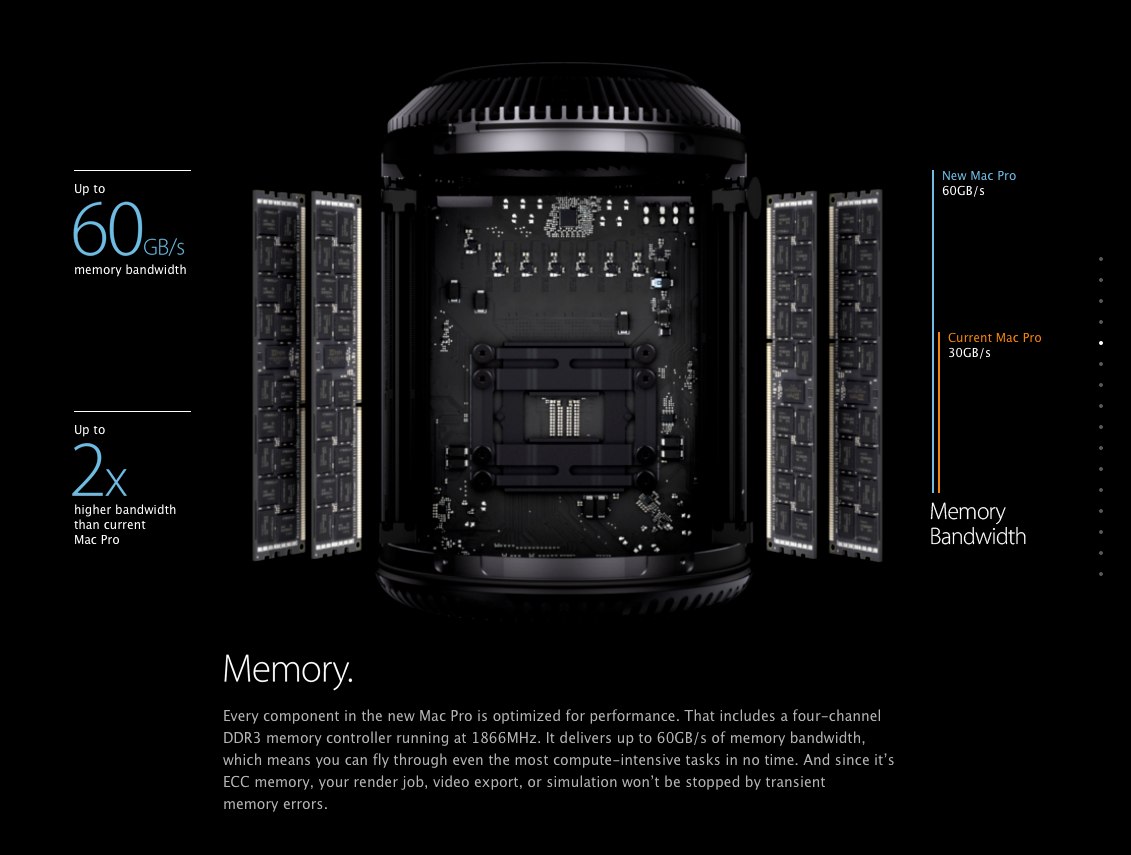 Up to
60GB/s
memory bandwidth

Up to
2x
higher bandwidth than current Mac Pro

New Mac Pro
60GB/s

Current Mac Pro
30GB/s

Memory Bandwidth

Memory.

Every component in the new Mac Pro is optimized for performance. That includes a four-channel DDR3 memory controller running at 1866MHz. It delivers up to 60GB/s of memory bandwidth, which means you can fly through even the most compute-intensive tasks in no time. And since it's ECC memory, your render job, video export, or simulation won't be stopped by transient memory errors.