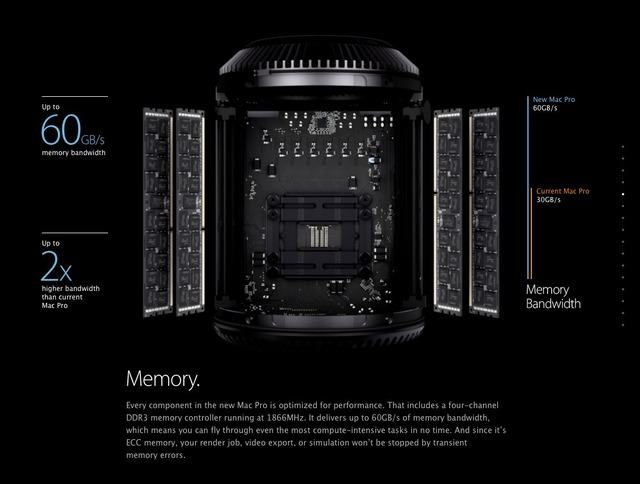 Up to
60GB/s
memory bandwidth

Up to
2x
higher bandwidth than current Mac Pro

New Mac Pro
60GB/s

Current Mac Pro
30GB/s

Memory Bandwidth

Memory.

Every component in the new Mac Pro is optimized for performance. That includes a four-channel DDR3 memory controller running at 1866MHz. It delivers up to 60GB/s of memory bandwidth, which means you can fly through even the most compute-intensive tasks in no time. And since it's ECC memory, your render job, video export, or simulation won't be stopped by transient memory errors.