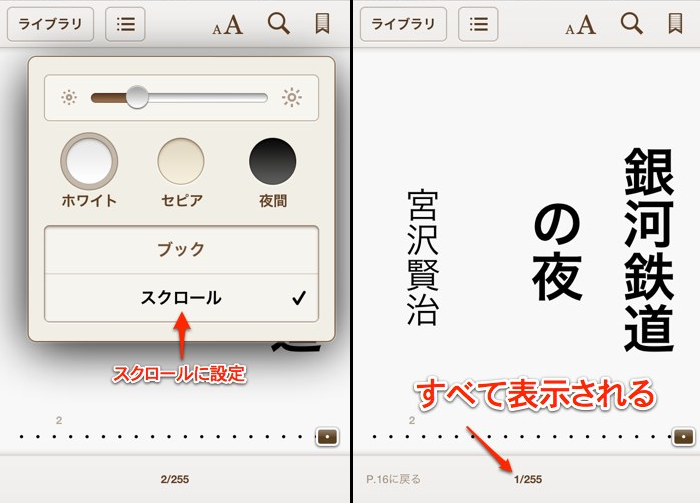 ライブラリ

AA

ホワイト セピア 夜間

ブック

スクロール ✓

スクロールに設定

2

2/255

ライブラリ

AA

銀河鉄道の夜

宮沢賢治

すべて表示される

2

P.16に戻る

1/255