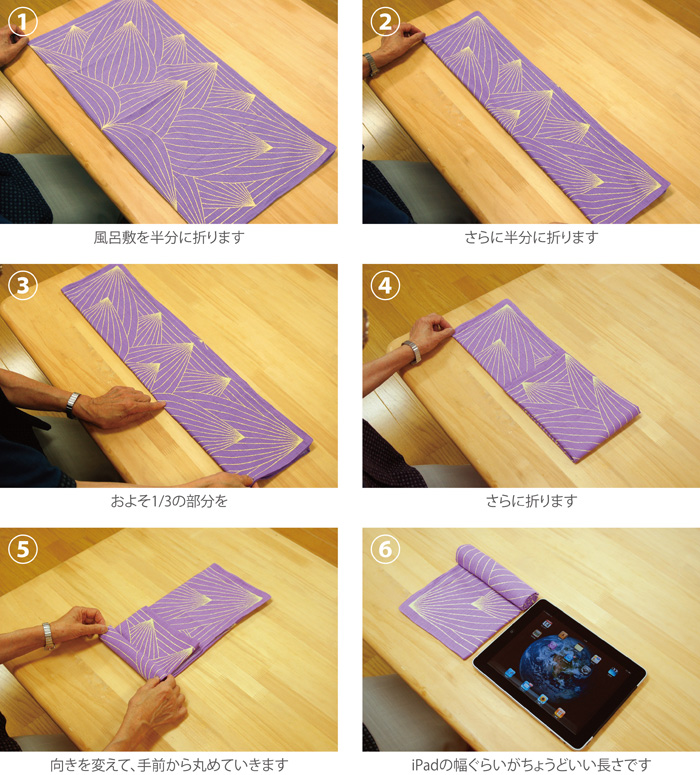 1

風呂敷を半分に折ります

2

さらに半分に折ります

3

およそ1/3の部分を

4

さらに折ります

5

向きを変えて、手前から丸めていきます

6

iPadの幅ぐらいがちょうどいい長さです