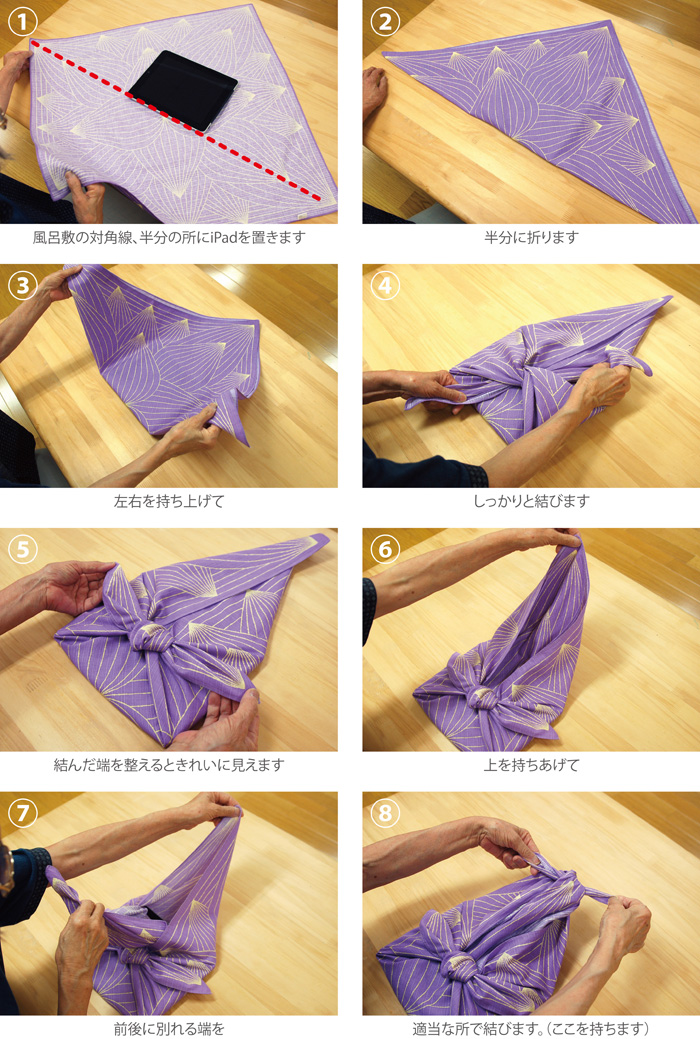 1
風呂敷の対角線、半分の所にiPadを置きます

2
半分に折ります

3
左右を持ち上げて

4
しっかりと結びます

5
結んだ端を整えるときれいに見えます

6
上を持ちあげて

7
前後に別れる端を

8
適当な所で結びます。（ここを持ちます）