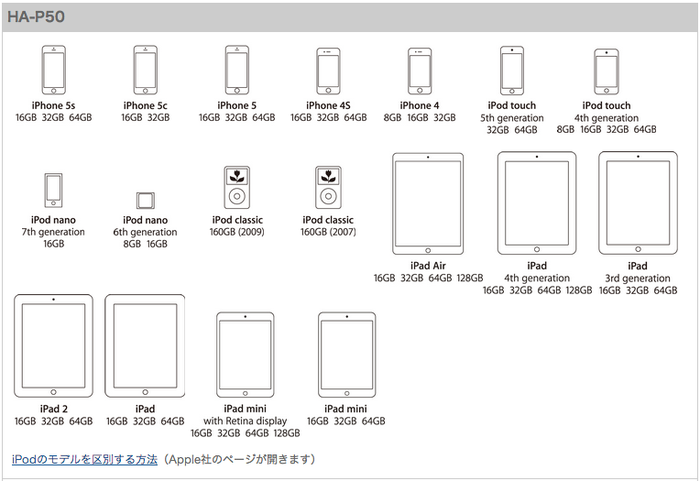 HA-P50

iPhone 5s
16GB 32GB 64GB

iPhone 5c
16GB 32GB

iPhone 5
16GB 32GB 64GB

iPhone 4S
16GB 32GB 64GB

iPhone 4
8GB 16GB 32GB

iPod touch
5th generation
32GB 64GB

iPod touch
4th generation
8GB 16GB 32GB 64GB

iPod nano
7th generation
16GB

iPod nano
6th generation
8GB 16GB

iPod classic
160GB (2009)

iPod classic
160GB (2007)

iPad Air
16GB 32GB 64GB 128GB

iPad
4th generation
16GB 32GB 64GB 128GB

iPad
3rd generation
16GB 32GB 64GB

iPad 2
16GB 32GB 64GB

iPad
16GB 32GB 64GB

iPad mini
with Retina display
16GB 32GB 64GB 128GB

iPad mini
16GB 32GB 64GB

iPodのモデルを区別する方法（Apple社のページが開きます）