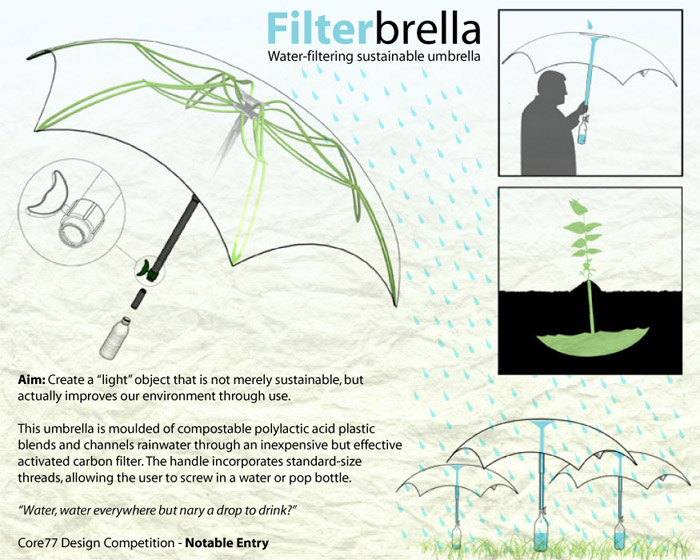 Filterbrella
Water-filtering sustainable umbrella

Aim: Create a "light" object that is not merely sustainable, but actually improves our environment through use.

This umbrella is moulded of compostable polylactic acid plastic blends and channels rainwater through an inexpensive but effective activated carbon filter. The handle incorporates standard-size threads, allowing the user to screw in a water or pop bottle.

"Water, water everywhere but nary a drop to drink?"

Core77 Design Competition - Notable Entry